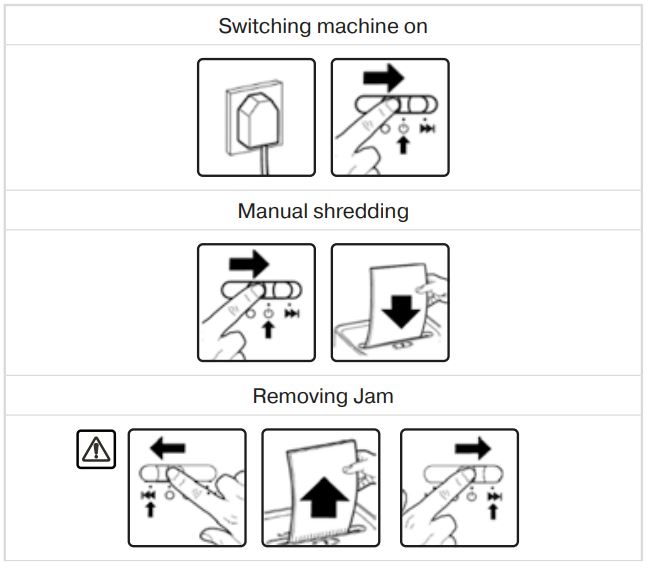 Switching machine on

Manual shredding

Removing Jam