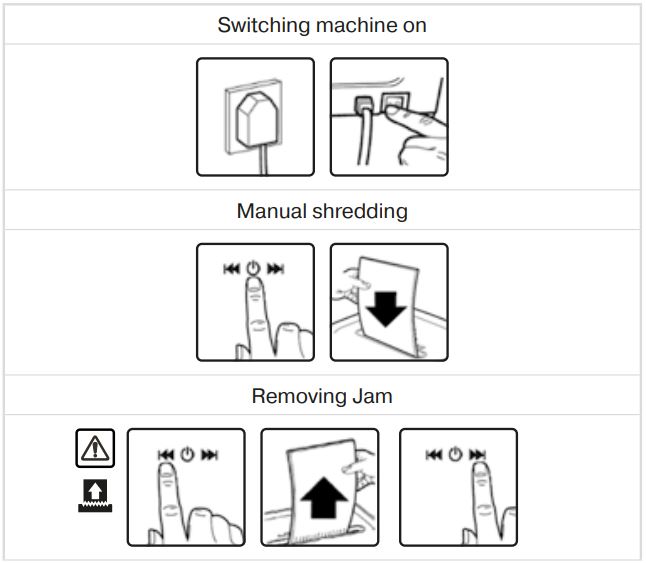 Switching machine on

Manual shredding

Removing Jam