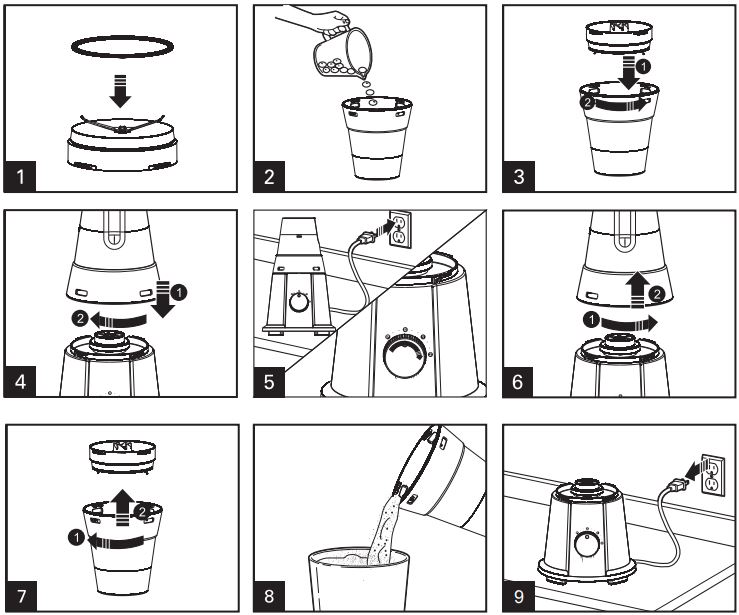 1

2

1
2
3

1
2
4

5

2
1
6

2
1
7

8

9