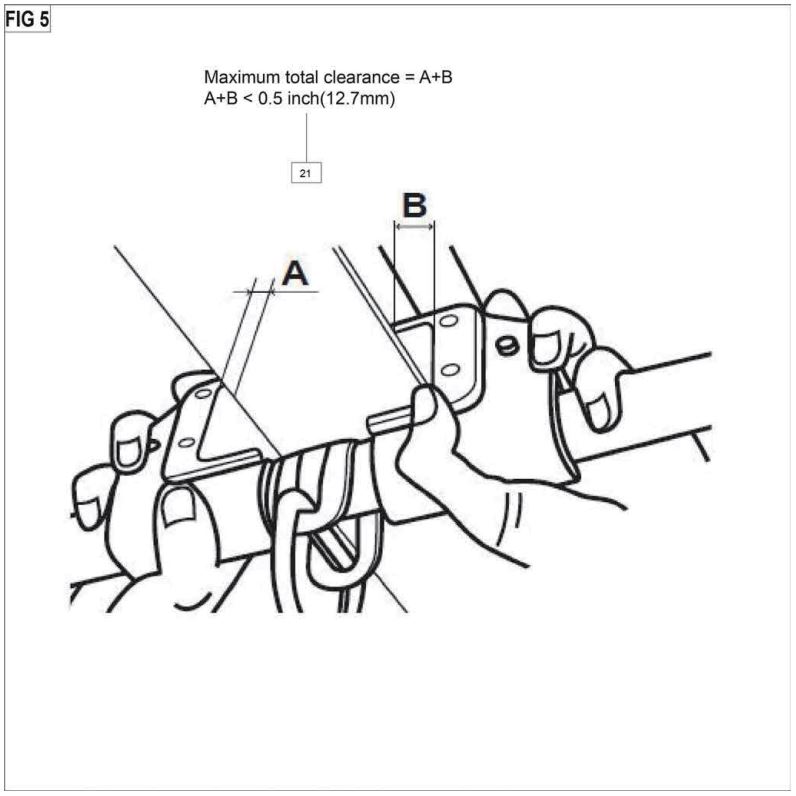 FIG 5

Maximum total clearance = A+B
A+B < 0.5 inch(12.7mm)

21

B

A