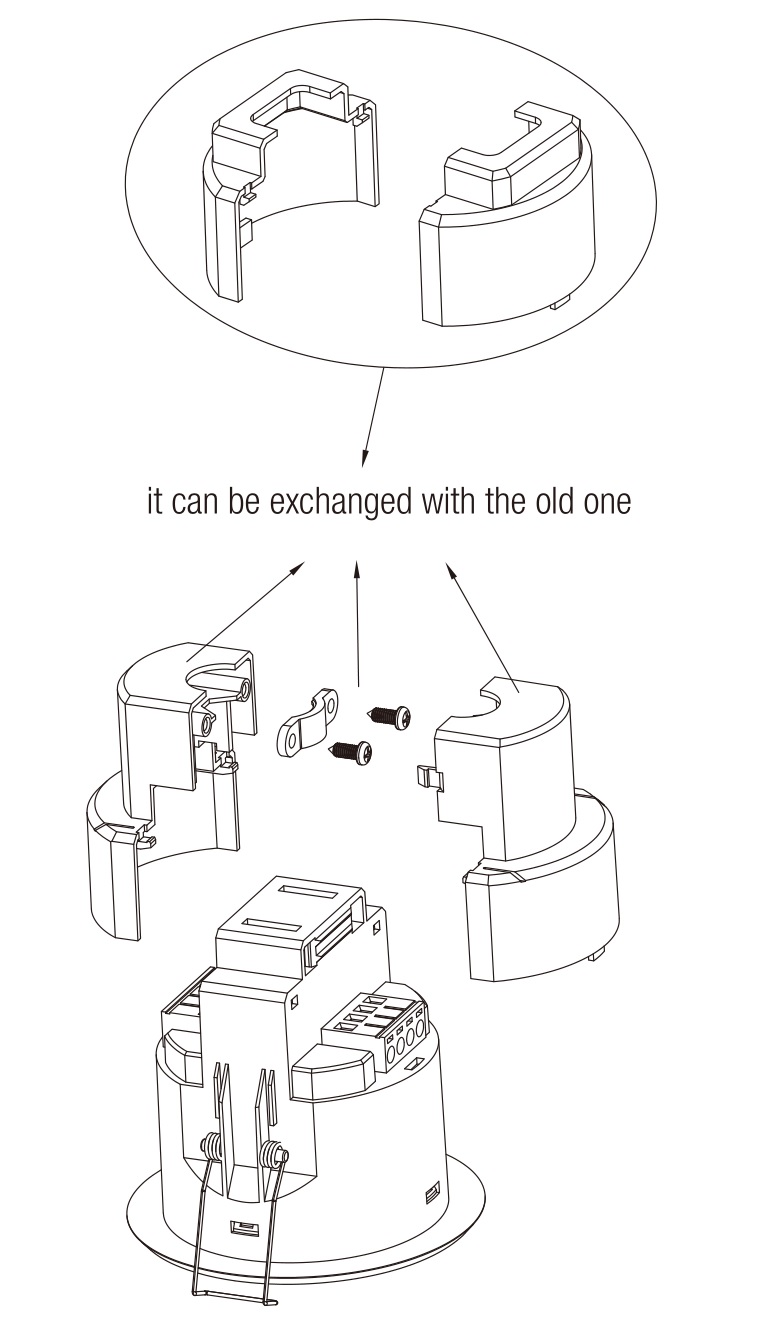 it can be exchanged with the old one