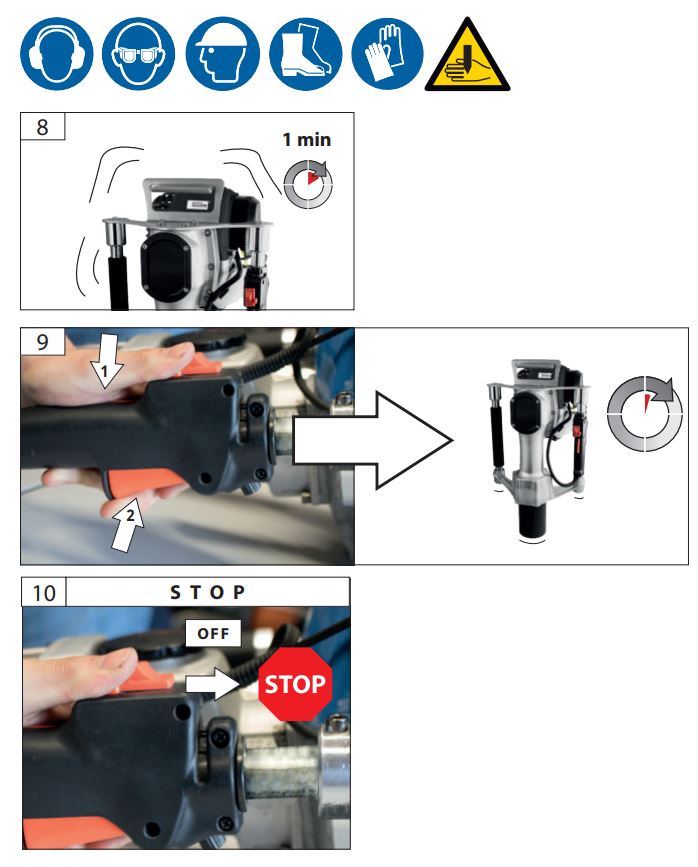 8

1 min

9

1

2

10

STOP

OFF

STOP