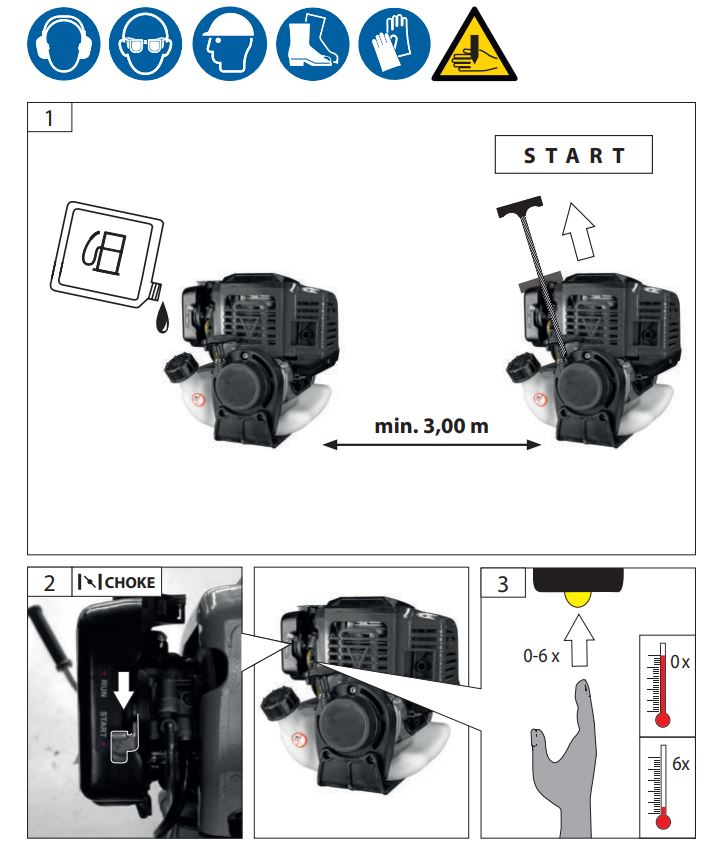 1

START

min. 3,00 m

2 CHOKE

RUN
START

3

0-6 x

0x

6x