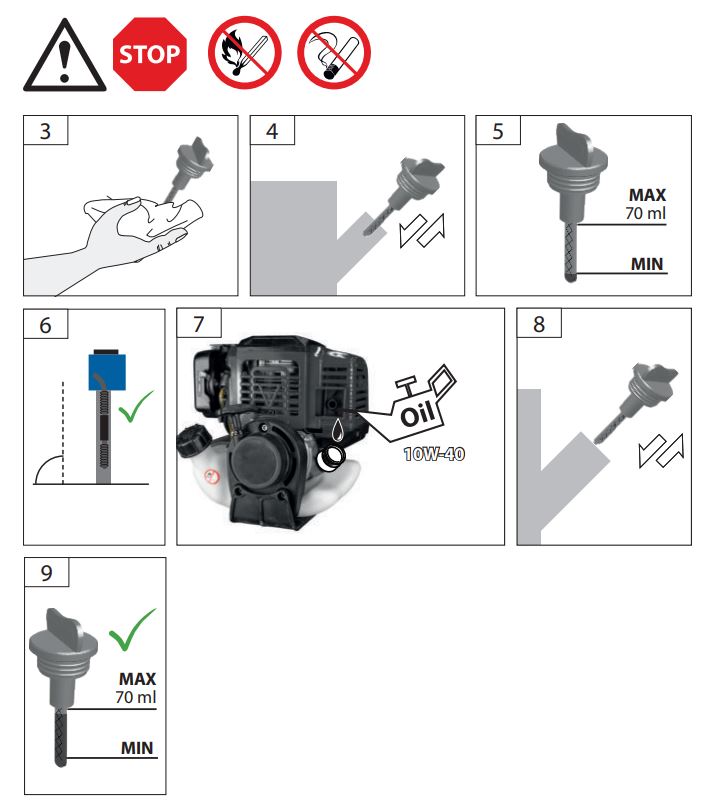 STOP

3

4

5

MAX
70 ml

MIN

6

7

Oil

10W-40

8

9

MAX
70 ml

MIN