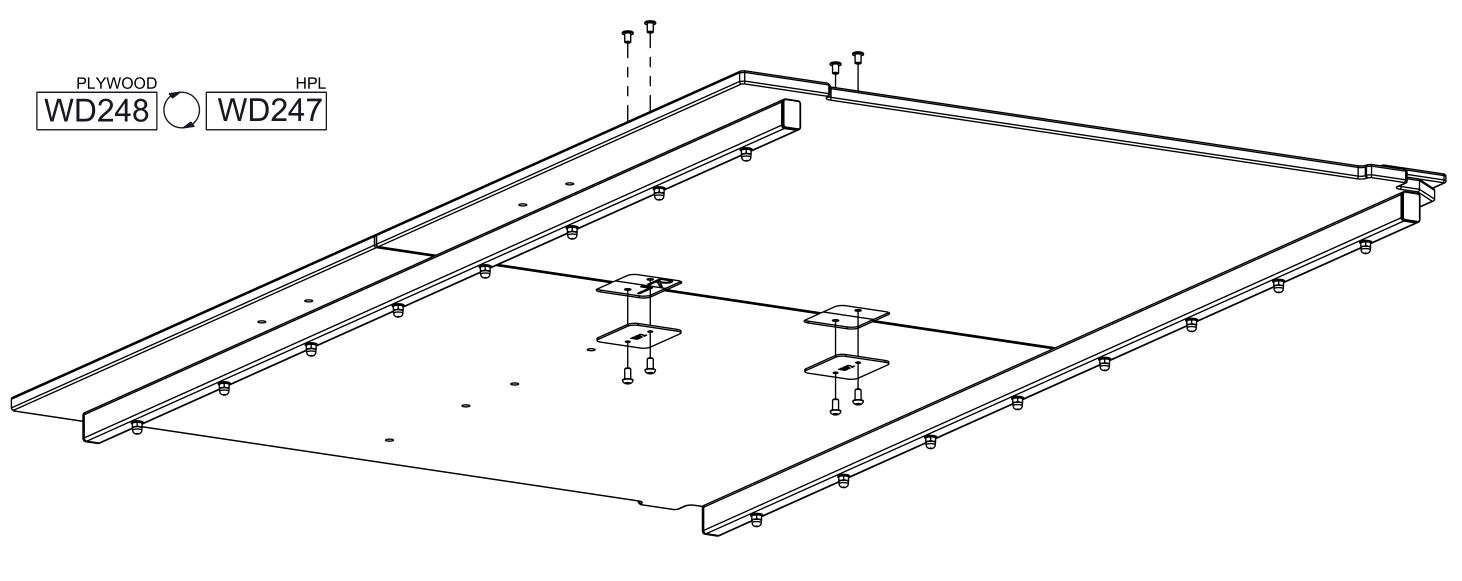 PLYWOOD
WD248

HPL
WD247