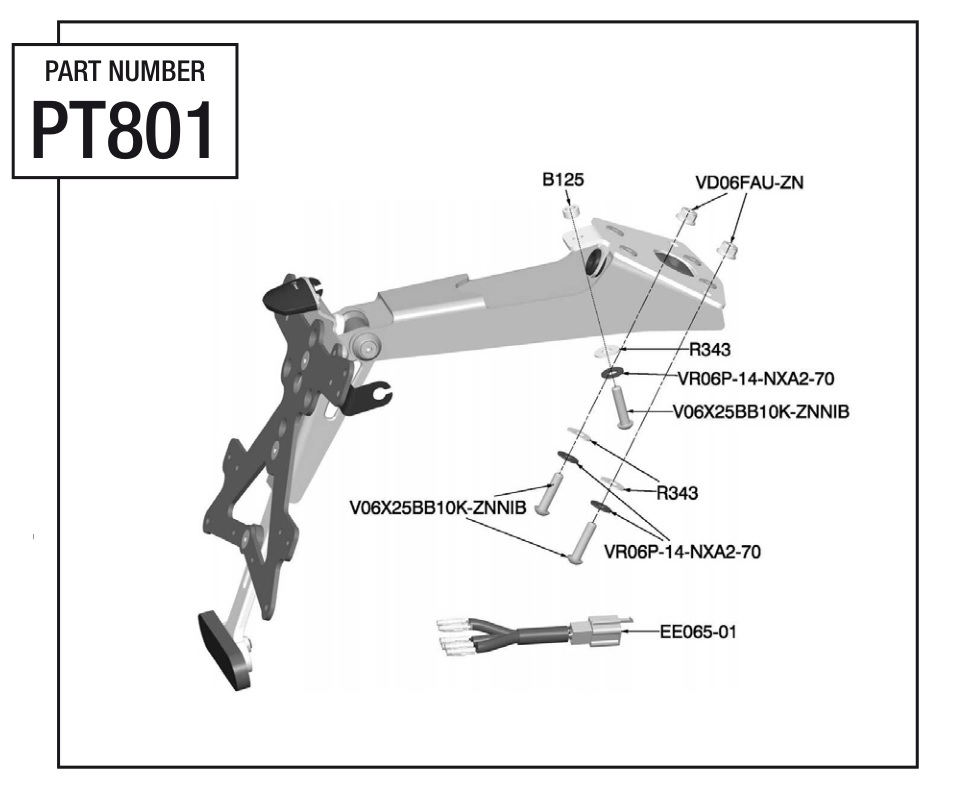 PART NUMBER
PT801

B125
VD06FAU-ZN
R343
VR06P-14-NXA2-70
V06X25BB10K-ZNNIB
R343
V06X25BB10K-ZNNIB
VR06P-14-NXA2-70
EE065-01