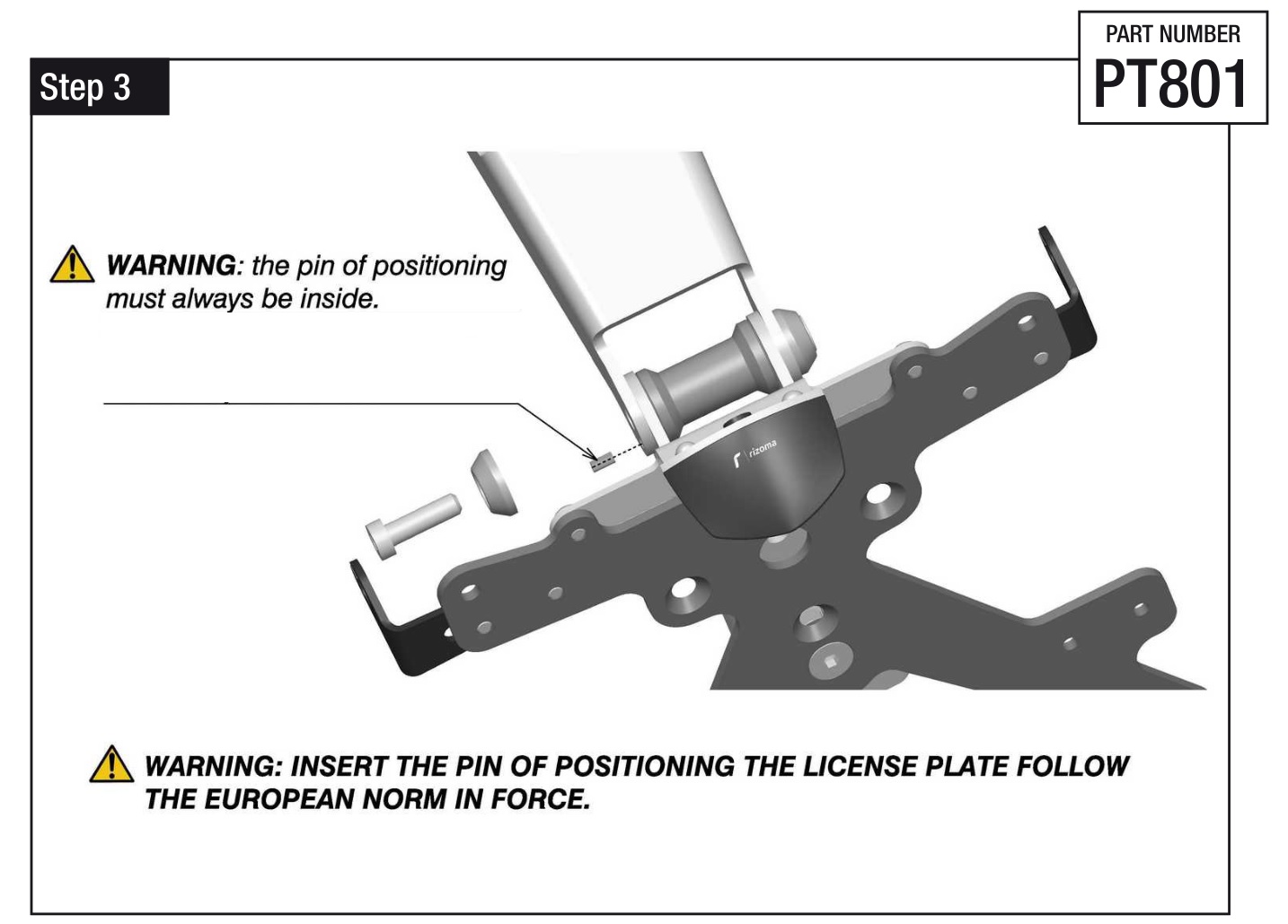 PART NUMBER
PT801

Step 3

WARNING: the pin of positioning must always be inside.

rizoma

WARNING: INSERT THE PIN OF POSITIONING THE LICENSE PLATE FOLLOW THE EUROPEAN NORM IN FORCE.