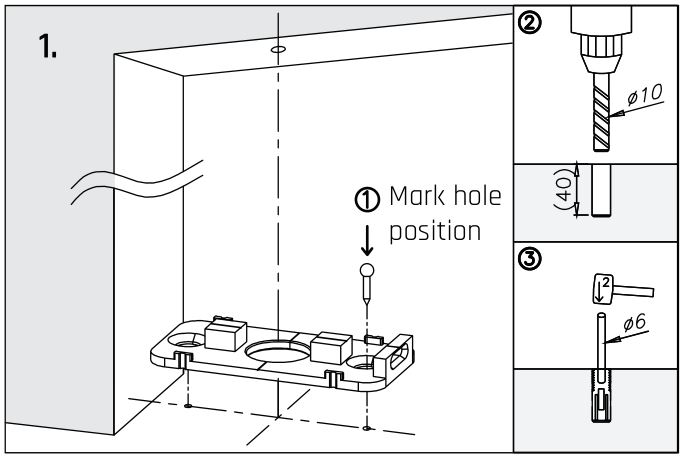 1.

① Mark hole position

②

ø10

(40)

③

2

ø6