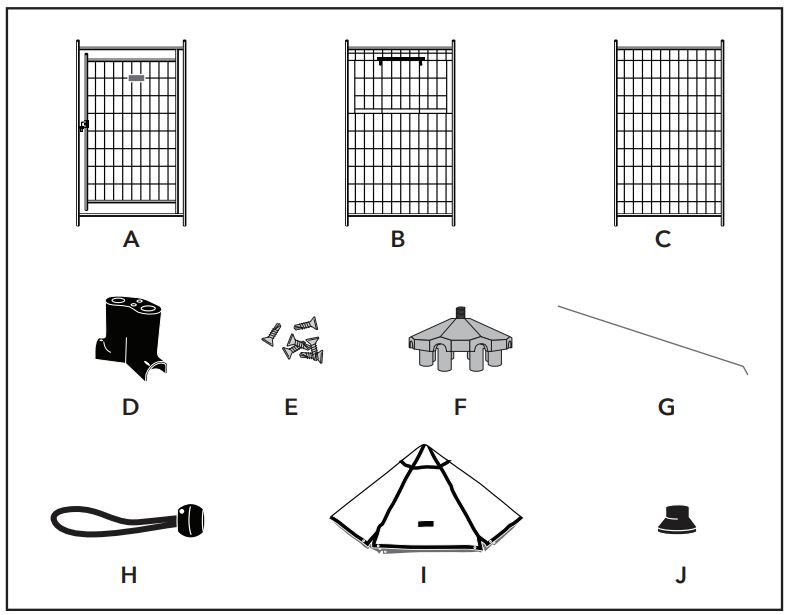 A
B
C
D
E
F
G
H
I
J