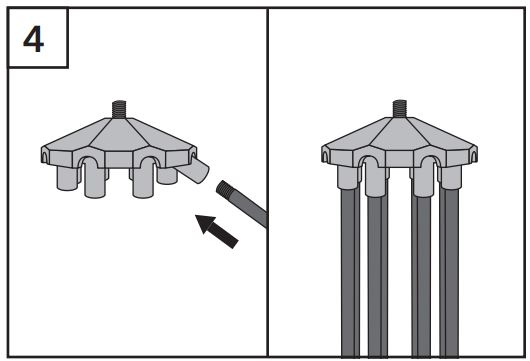 4