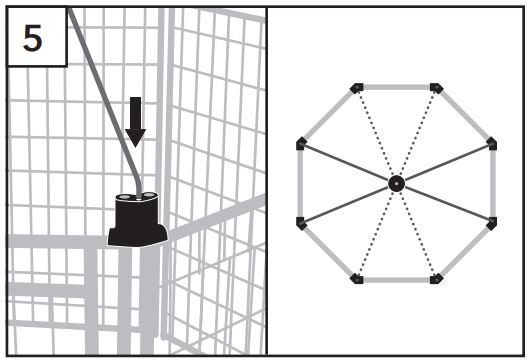 5