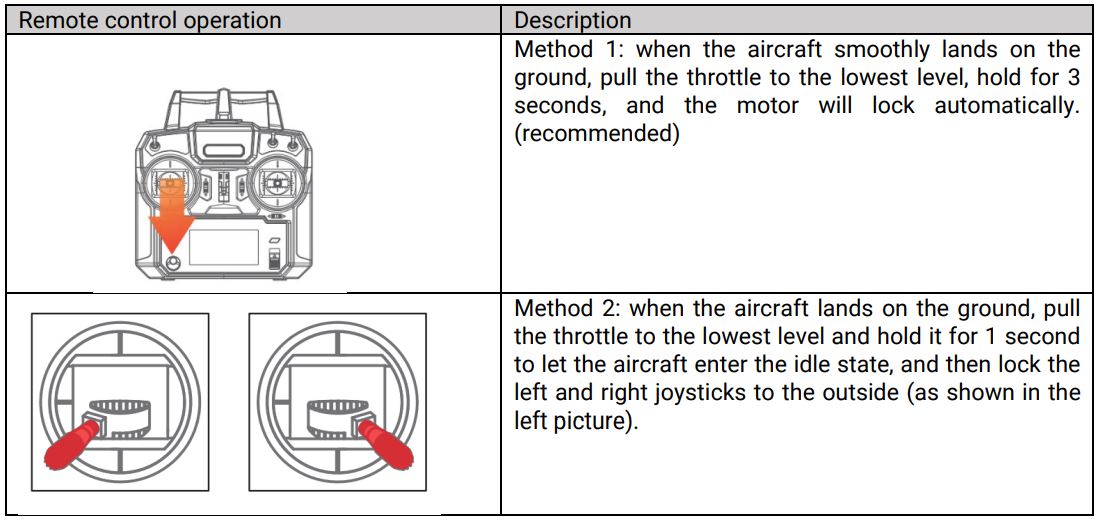 | Remote control operation | Description |
|---|---|
|  | Method 1: when the aircraft smoothly lands on the ground, pull the throttle to the lowest level, hold for 3 seconds, and the motor will lock automatically. (recommended) |
|  | Method 2: when the aircraft lands on the ground, pull the throttle to the lowest level and hold it for 1 second to let the aircraft enter the idle state, and then lock the left and right joysticks to the outside (as shown in the left picture). |