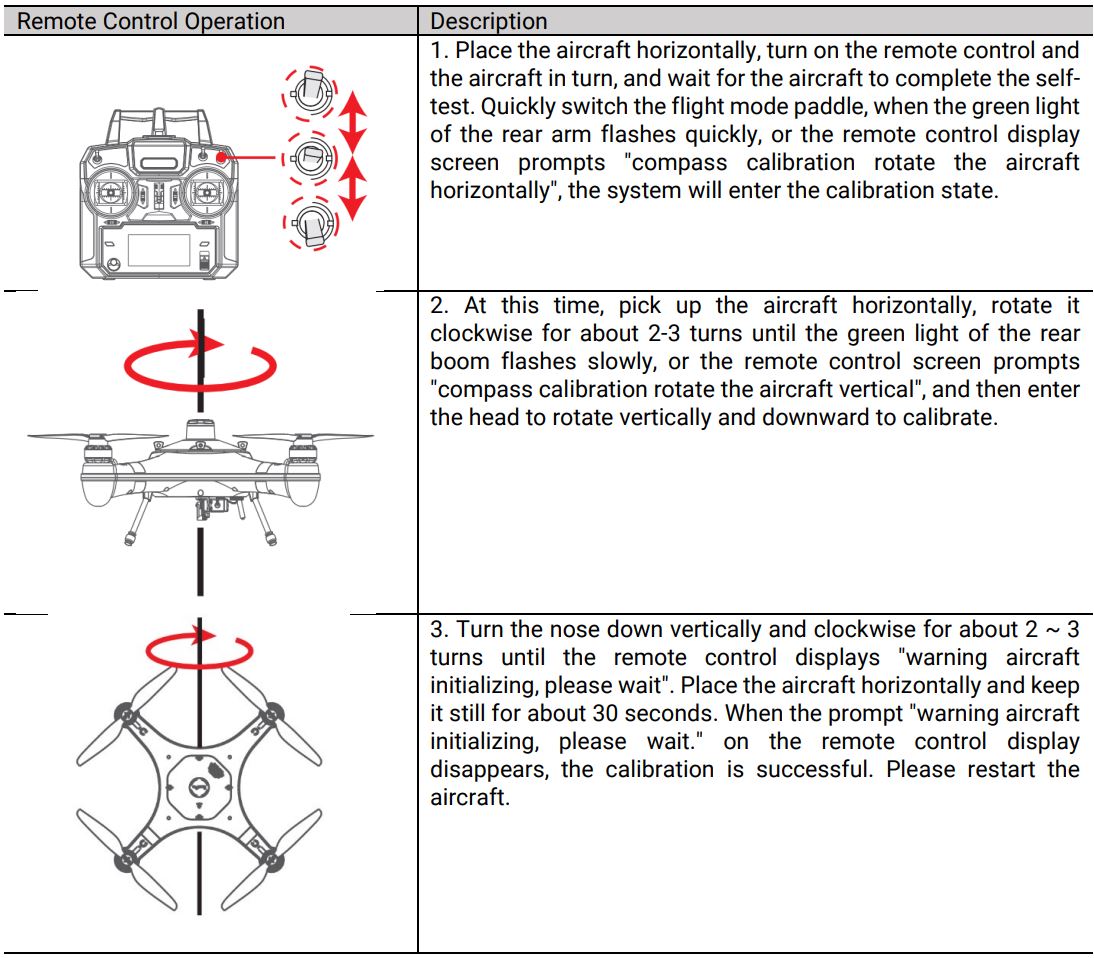 | Remote Control Operation | Description |
|---|---|
| | 1. Place the aircraft horizontally, turn on the remote control and the aircraft in turn, and wait for the aircraft to complete the self-test. Quickly switch the flight mode paddle, when the green light of the rear arm flashes quickly, or the remote control display screen prompts "compass calibration rotate the aircraft horizontally", the system will enter the calibration state. |
| | 2. At this time, pick up the aircraft horizontally, rotate it clockwise for about 2-3 turns until the green light of the rear boom flashes slowly, or the remote control screen prompts "compass calibration rotate the aircraft vertical", and then enter the head to rotate vertically and downward to calibrate. |
| | 3. Turn the nose down vertically and clockwise for about 2 ~ 3 turns until the remote control displays "warning aircraft initializing, please wait". Place the aircraft horizontally and keep it still for about 30 seconds. When the prompt "warning aircraft initializing, please wait." on the remote control display disappears, the calibration is successful. Please restart the aircraft. |