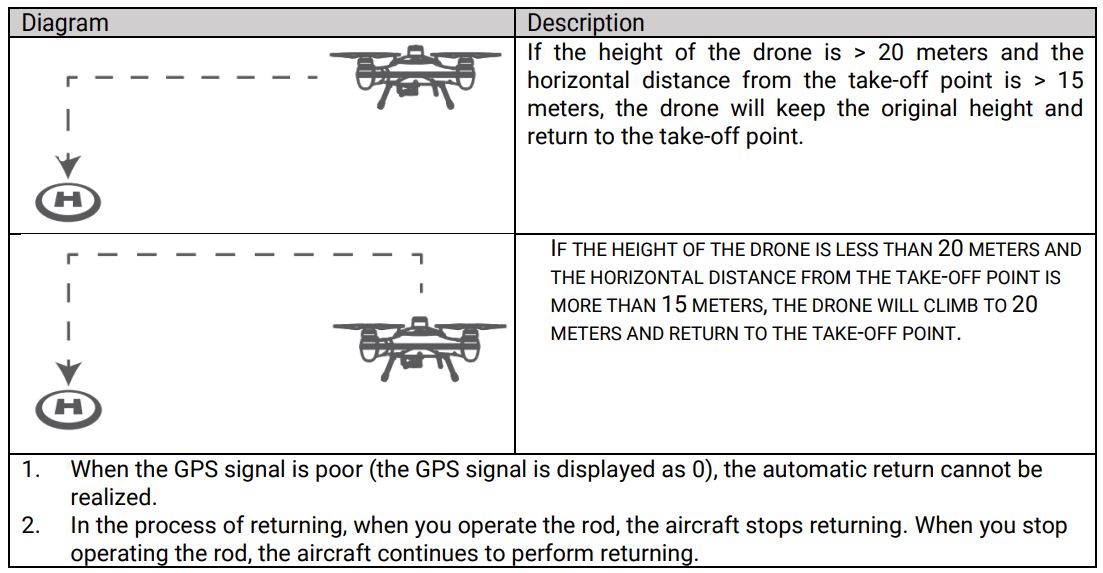 | Diagram | Description |
|---|---|
| H | If the height of the drone is > 20 meters and the horizontal distance from the take-off point is > 15 meters, the drone will keep the original height and return to the take-off point. |
| H | IF THE HEIGHT OF THE DRONE IS LESS THAN 20 METERS AND THE HORIZONTAL DISTANCE FROM THE TAKE-OFF POINT IS MORE THAN 15 METERS, THE DRONE WILL CLIMB TO 20 METERS AND RETURN TO THE TAKE-OFF POINT. |

1. When the GPS signal is poor (the GPS signal is displayed as 0), the automatic return cannot be realized.
2. In the process of returning, when you operate the rod, the aircraft stops returning. When you stop operating the rod, the aircraft continues to perform returning.