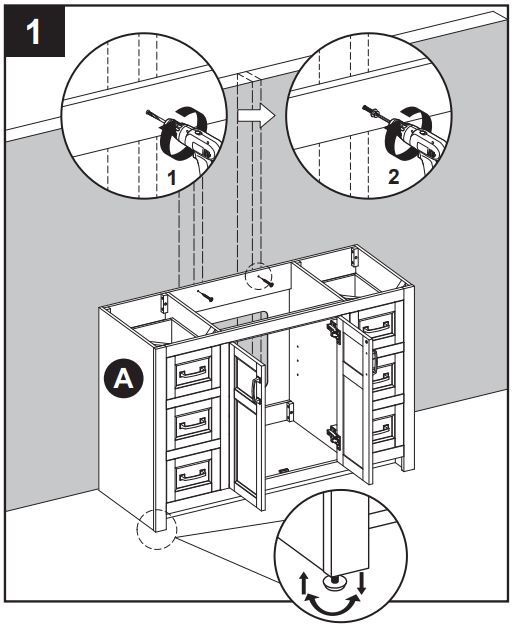 1

1

2

A