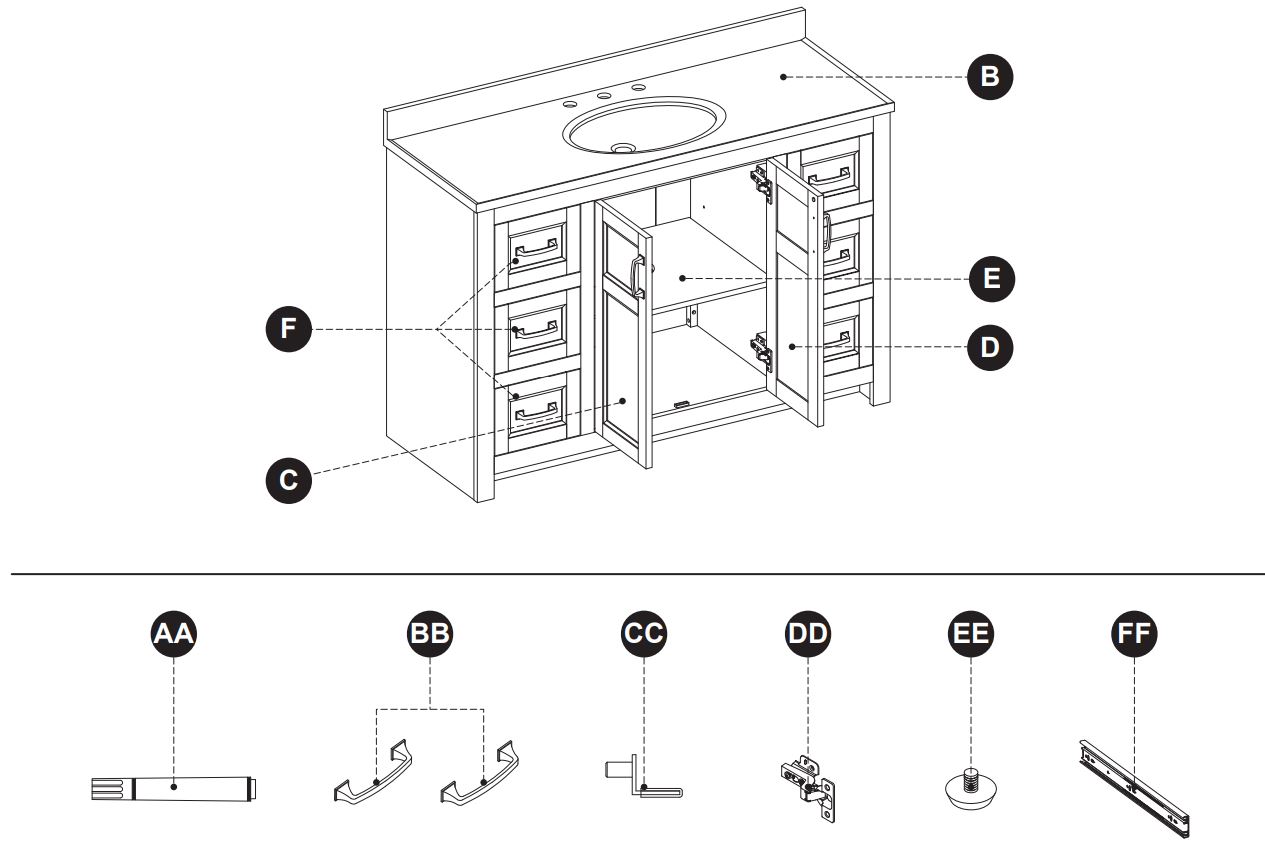 B

E

F

D

C

AA

BB

CC

DD

EE

FF