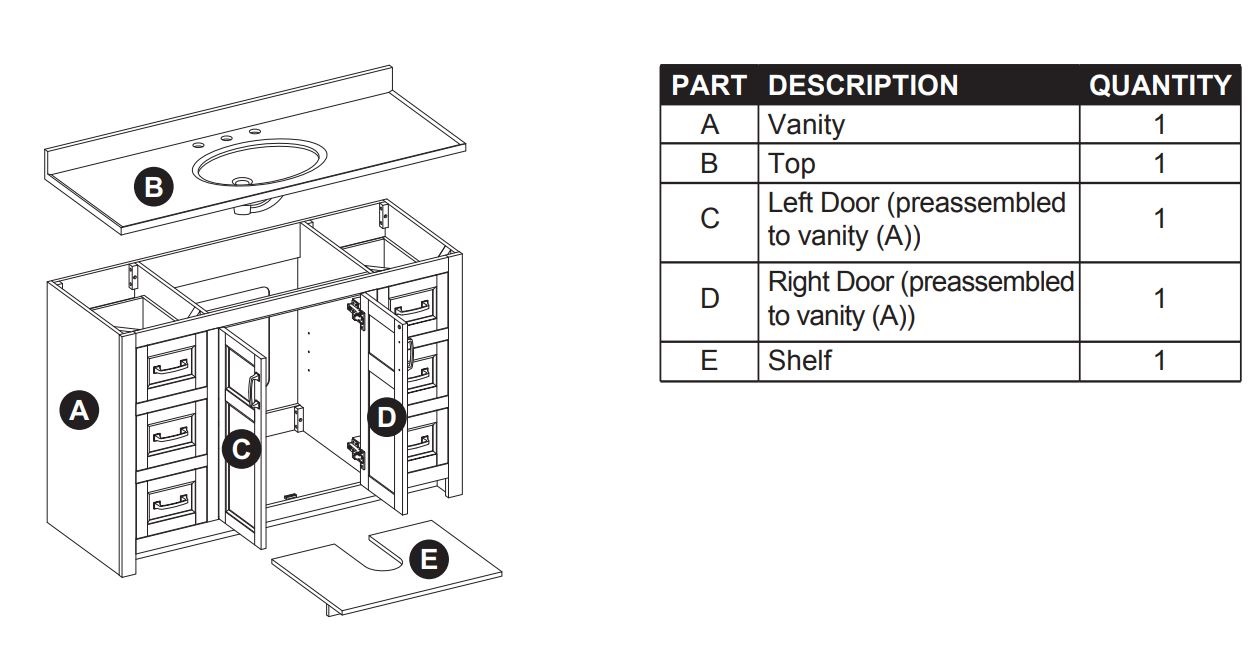 B

A

C

D

E

| PART | DESCRIPTION | QUANTITY |
|---|---|---|
| A | Vanity | 1 |
| B | Top | 1 |
| C | Left Door (preassembled to vanity (A)) | 1 |
| D | Right Door (preassembled to vanity (A)) | 1 |
| E | Shelf | 1 |