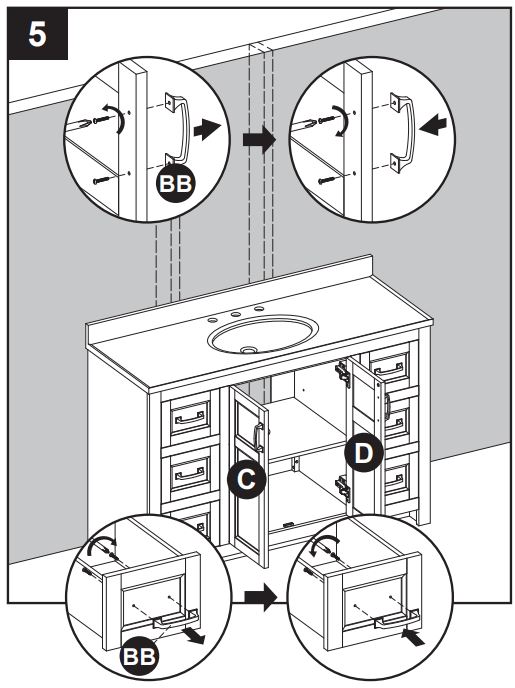 5

BB

C

D

BB