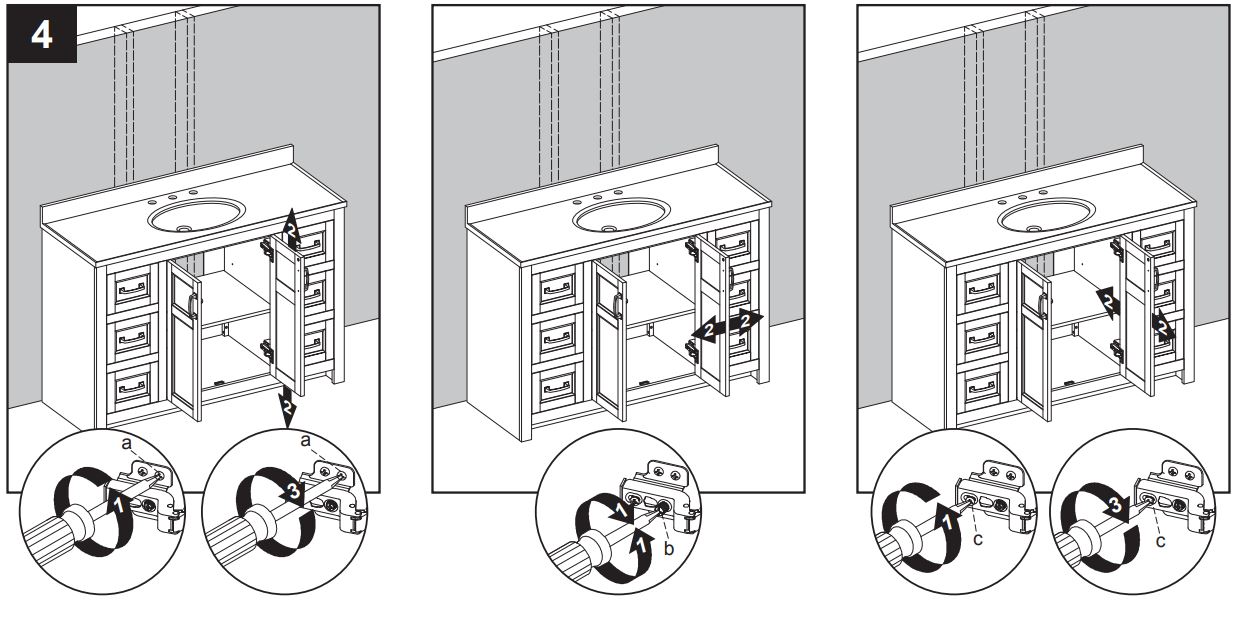 4

2
2
a
1
a
3

2
2
1
1
b

2
2
1
c
3
c