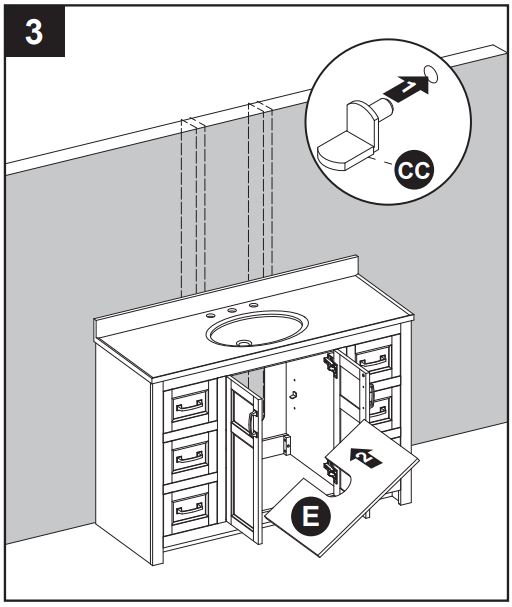 3

1

CC

2

E