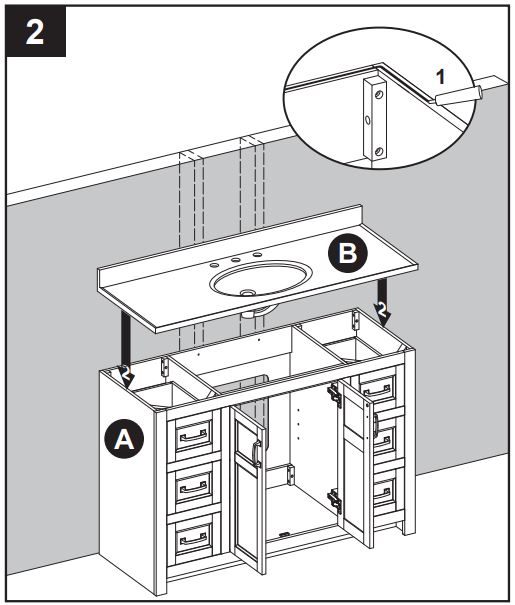 2

1

B

2

2

A