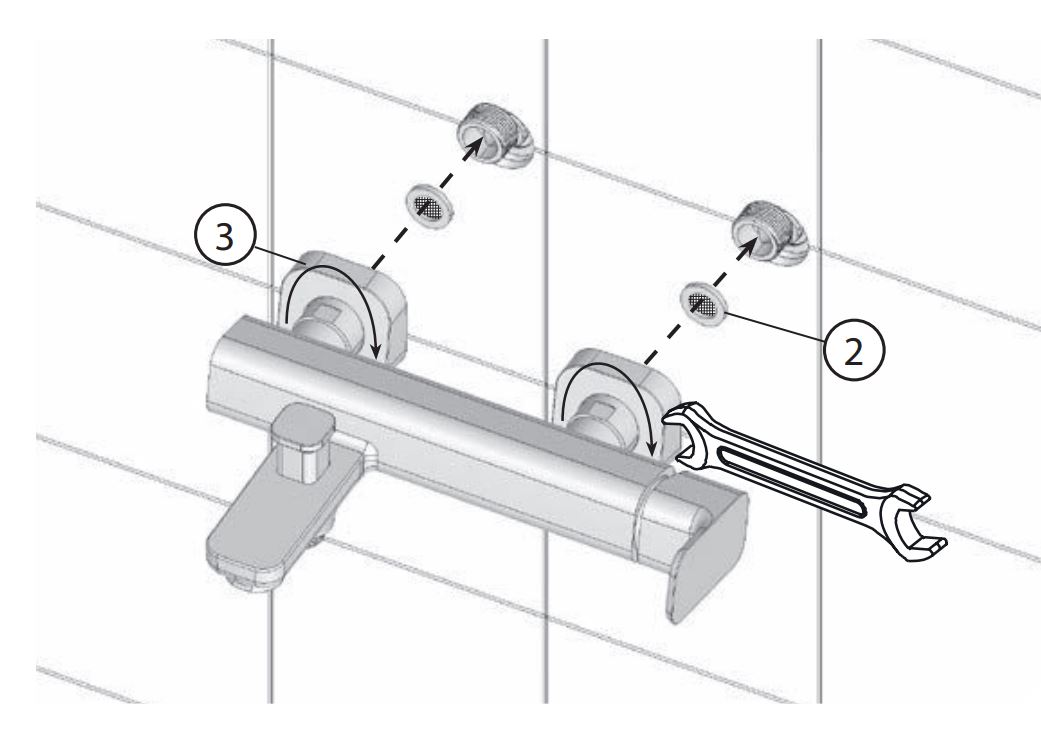 3

2