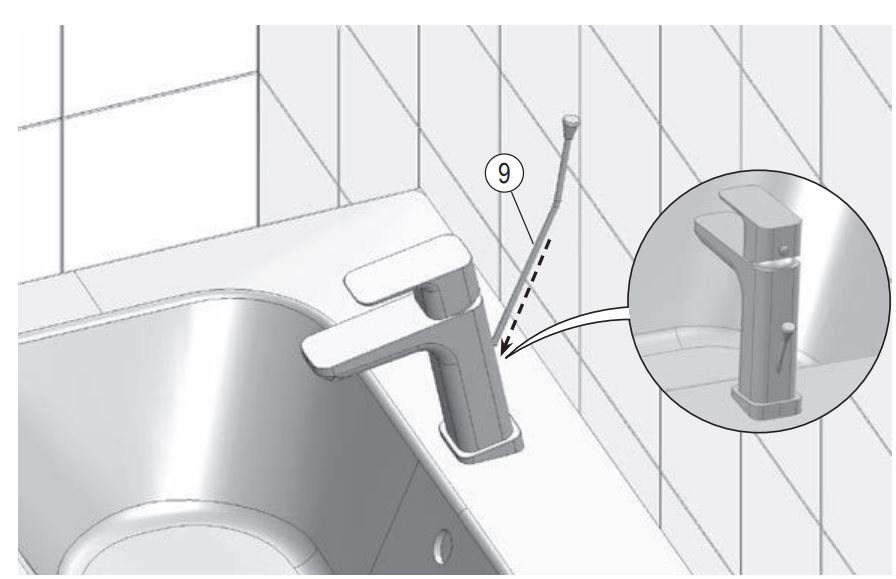 9