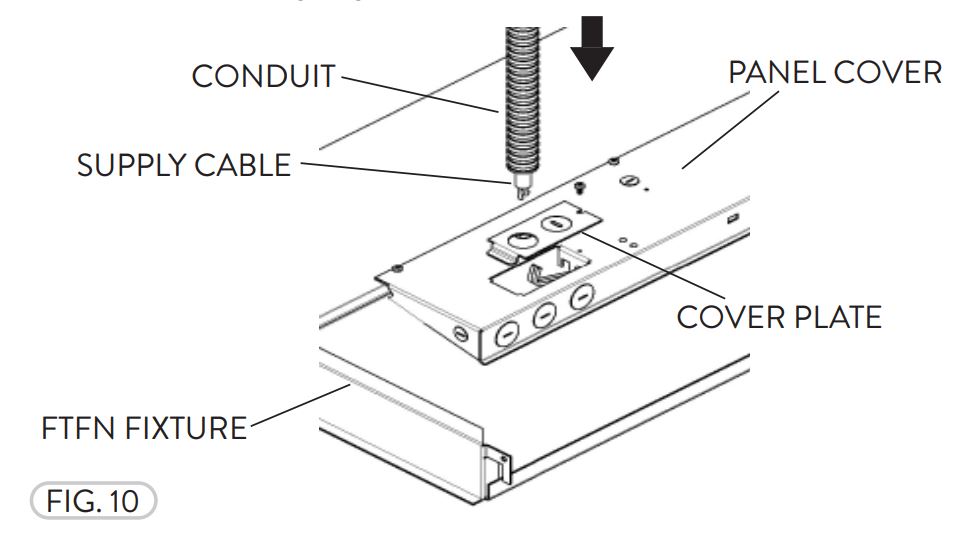 CONDUIT
PANEL COVER
SUPPLY CABLE
COVER PLATE
FTFN FIXTURE
FIG. 10