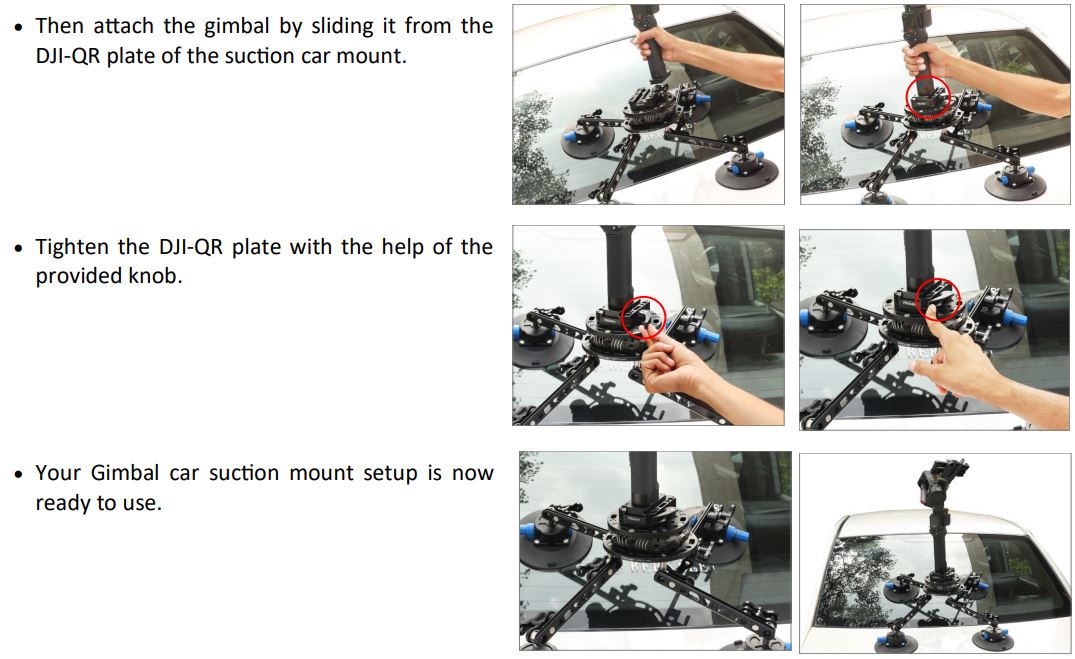 • Then attach the gimbal by sliding it from the DJI-QR plate of the suction car mount.

• Tighten the DJI-QR plate with the help of the provided knob.

• Your Gimbal car suction mount setup is now ready to use.