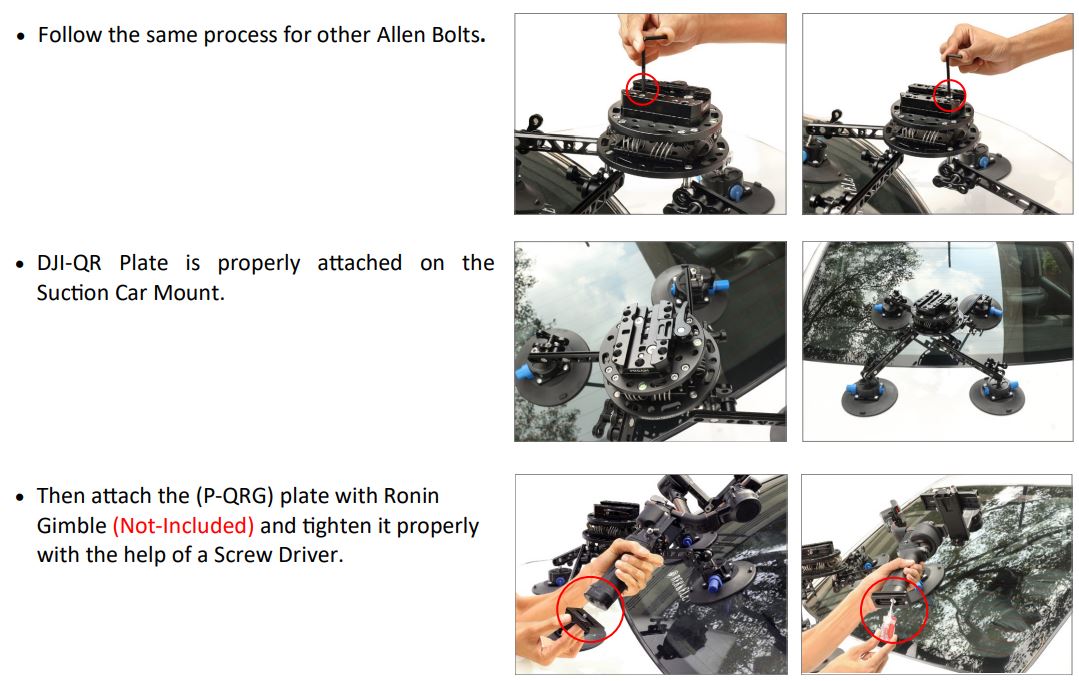 • Follow the same process for other Allen Bolts.

• DJI-QR Plate is properly attached on the Suction Car Mount.

• Then attach the (P-QRG) plate with Ronin Gimble (Not-Included) and tighten it properly with the help of a Screw Driver.