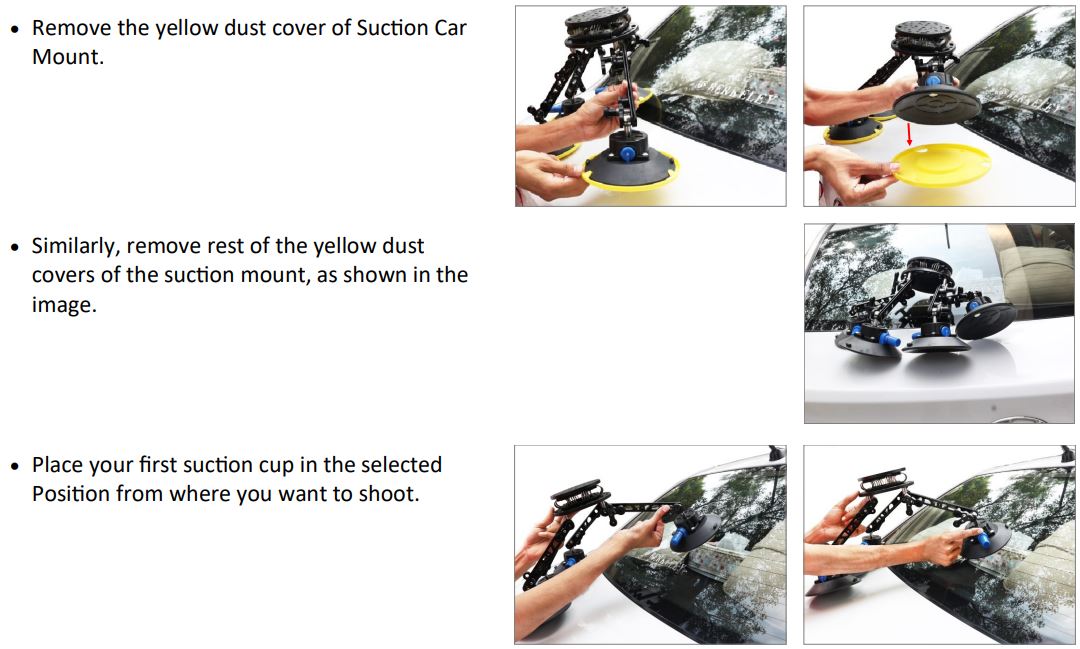 • Remove the yellow dust cover of Suction Car Mount.

• Similarly, remove rest of the yellow dust covers of the suction mount, as shown in the image.

• Place your first suction cup in the selected Position from where you want to shoot.