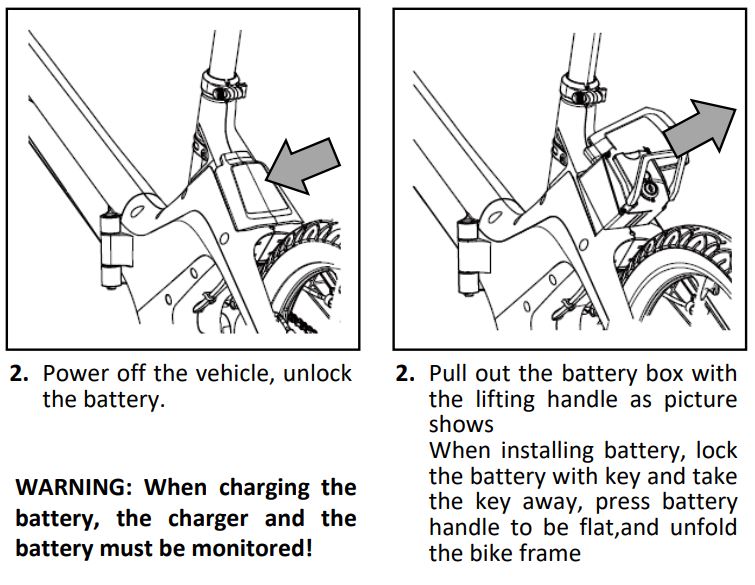 2. Power off the vehicle, unlock the battery.

WARNING: When charging the battery, the charger and the battery must be monitored!

2. Pull out the battery box with the lifting handle as picture shows
When installing battery, lock the battery with key and take the key away, press battery handle to be flat,and unfold the bike frame