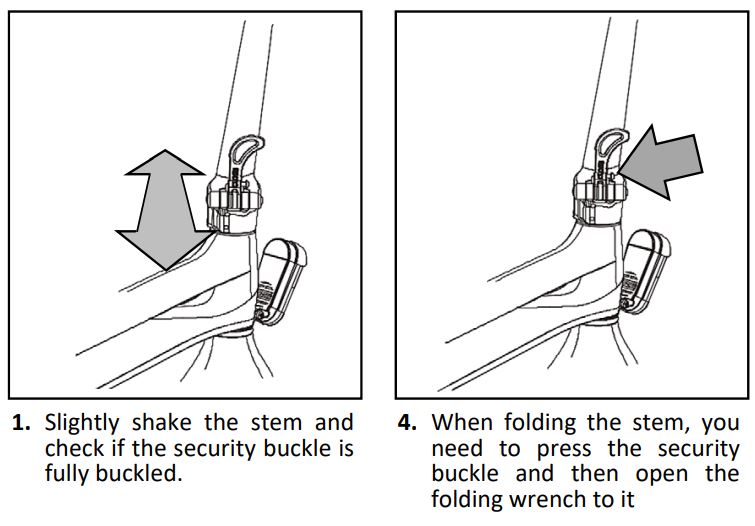 1. Slightly shake the stem and check if the security buckle is fully buckled.

4. When folding the stem, you need to press the security buckle and then open the folding wrench to it