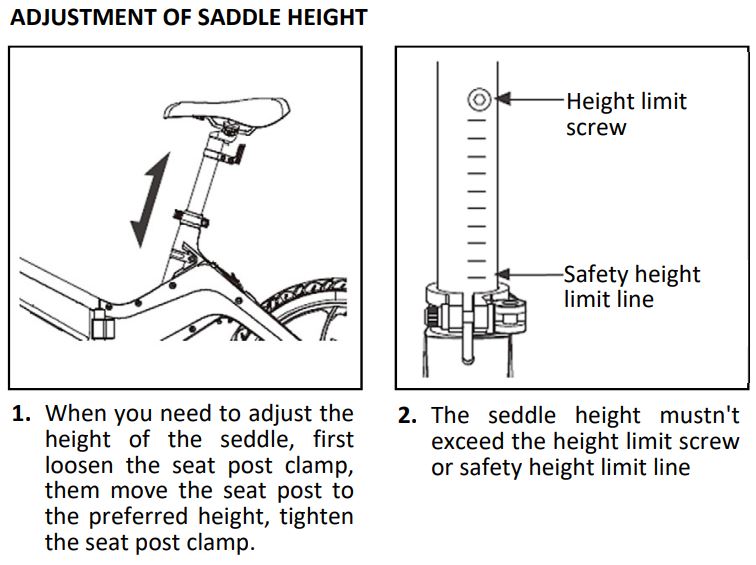 ADJUSTMENT OF SADDLE HEIGHT

Height limit screw

Safety height limit line

1. When you need to adjust the height of the seddle, first loosen the seat post clamp, them move the seat post to the preferred height, tighten the seat post clamp.

2. The seddle height mustn't exceed the height limit screw or safety height limit line