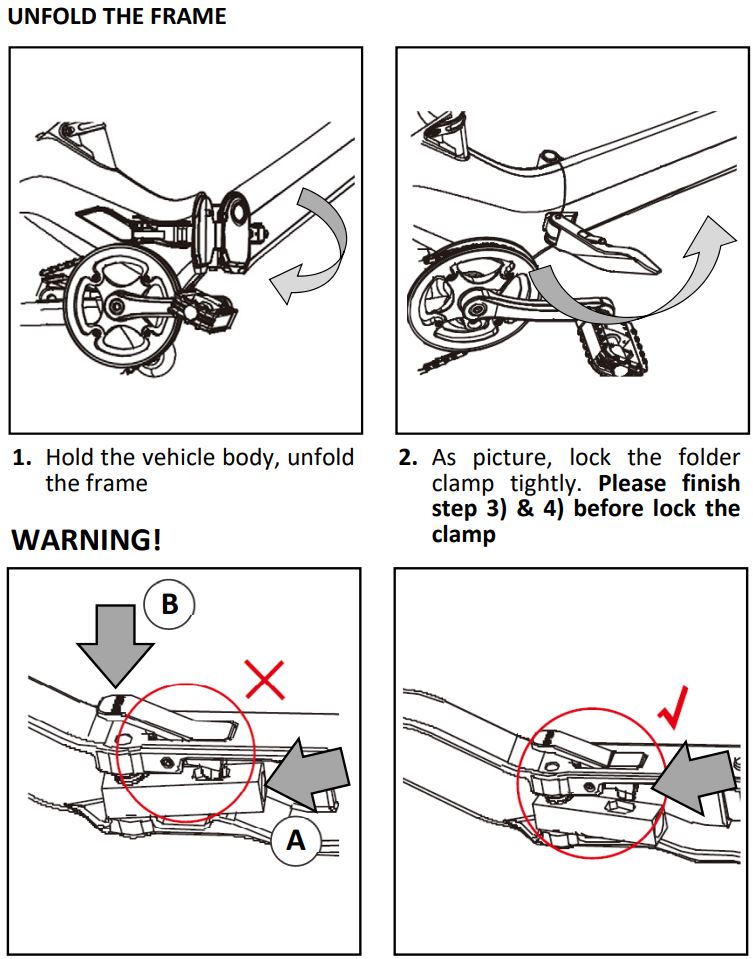 UNFOLD THE FRAME

1. Hold the vehicle body, unfold the frame

2. As picture, lock the folder clamp tightly. Please finish step 3) & 4) before lock the clamp

WARNING!

B

A