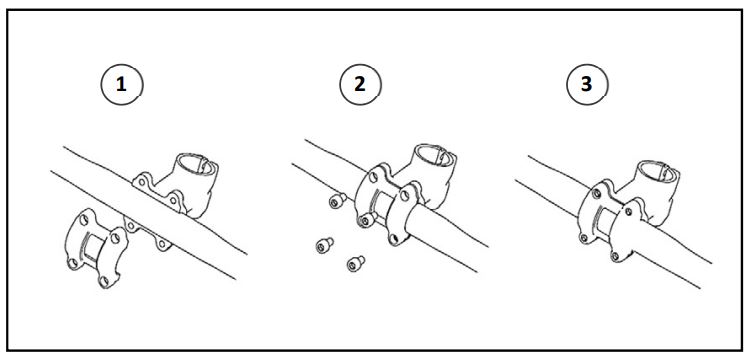 1

2

3