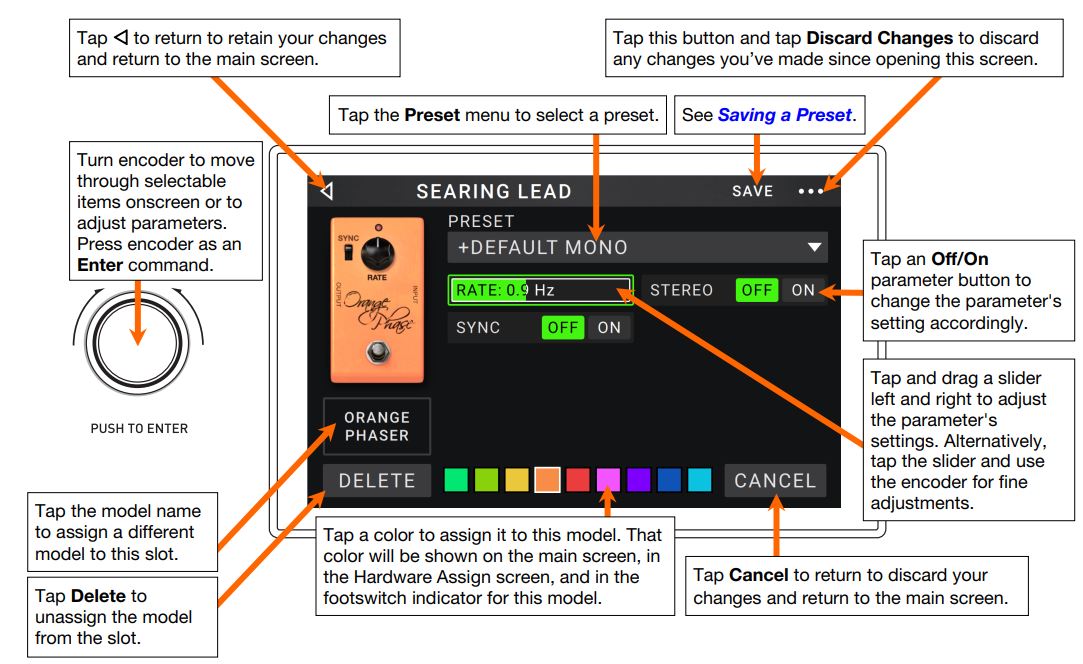 Tap ◁ to return to retain your changes and return to the main screen.

Tap this button and tap **Discard Changes** to discard any changes you've made since opening this screen.

Tap the **Preset** menu to select a preset.

See ***Saving a Preset***.

Turn encoder to move through selectable items onscreen or to adjust parameters. Press encoder as an **Enter** command.

PUSH TO ENTER

◁ SEARING LEAD SAVE •••

SYNC

RATE

OUTPUT

INPUT

Orange Phase

PRESET

+DEFAULT MONO

RATE: 0.9 Hz

STEREO OFF ON

SYNC OFF ON

ORANGE PHASER

DELETE

CANCEL

Tap an **Off/On** parameter button to change the parameter's setting accordingly.

Tap and drag a slider left and right to adjust the parameter's settings. Alternatively, tap the slider and use the encoder for fine adjustments.

Tap the model name to assign a different model to this slot.

Tap **Delete** to unassign the model from the slot.

Tap a color to assign it to this model. That color will be shown on the main screen, in the Hardware Assign screen, and in the footswitch indicator for this model.

Tap **Cancel** to return to discard your changes and return to the main screen.