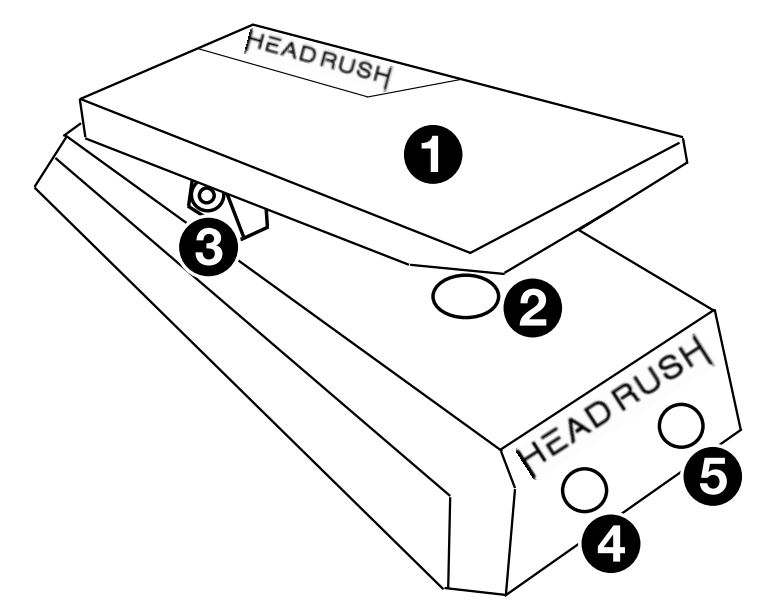 HEADRUSH
1
3
2
HEADRUSH
5
4