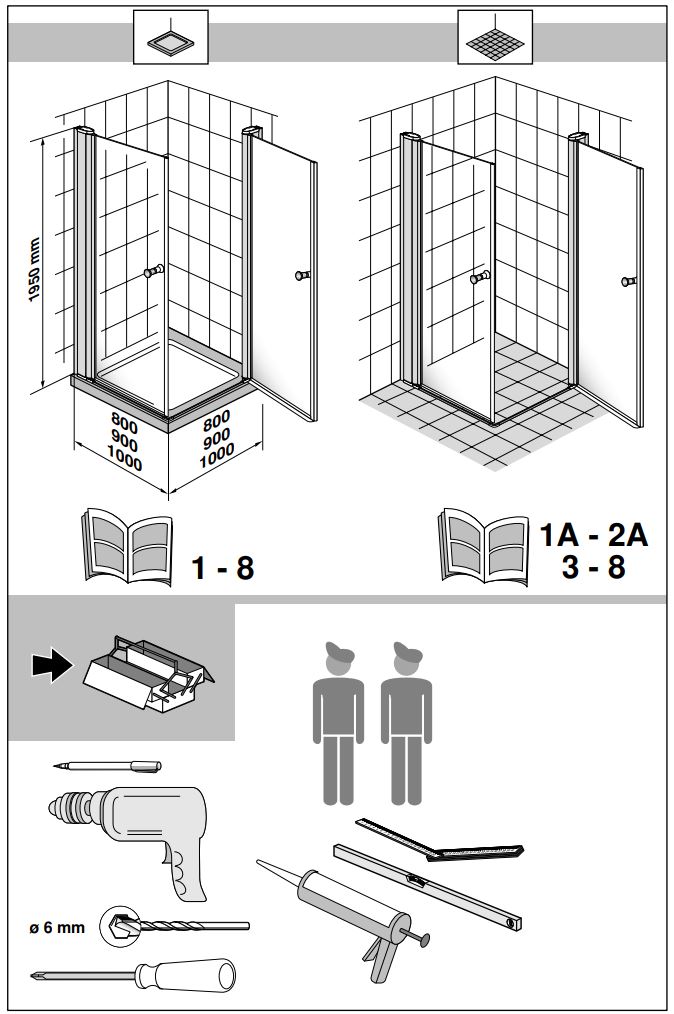 1950 mm

800
900
1000

800
900
1000

1 - 8

1A - 2A
3 - 8

ø 6 mm