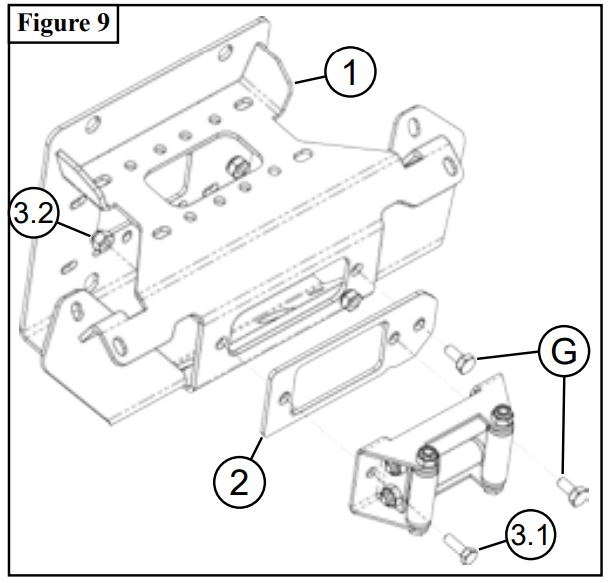 Figure 9

1

3.2

G

2

3.1