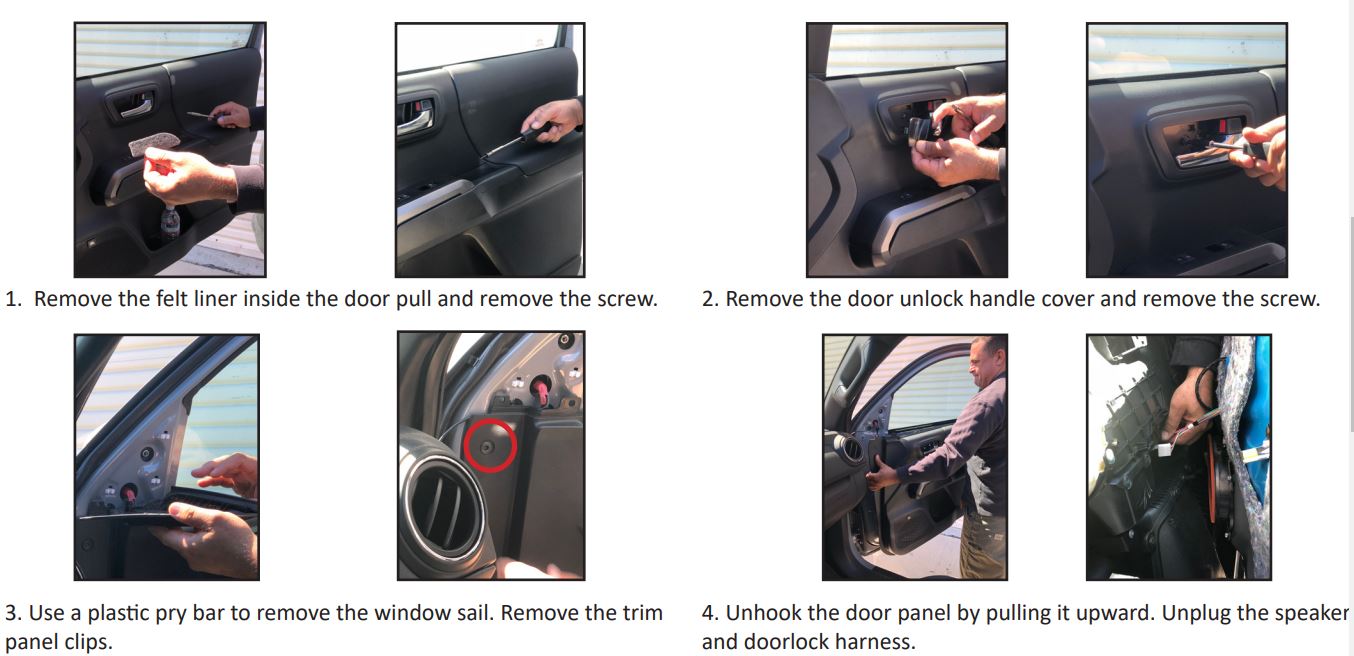 1. Remove the felt liner inside the door pull and remove the screw.

2. Remove the door unlock handle cover and remove the screw.

3. Use a plastic pry bar to remove the window sail. Remove the trim panel clips.

4. Unhook the door panel by pulling it upward. Unplug the speaker and doorlock harness.