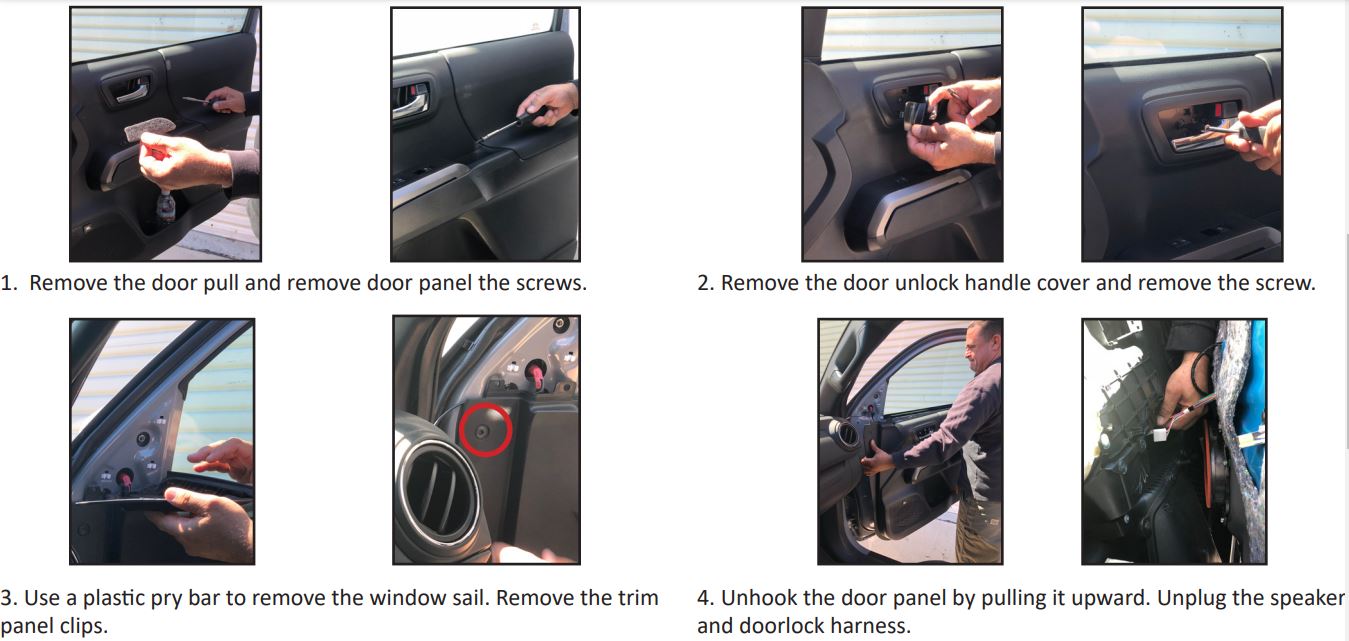 1. Remove the door pull and remove door panel the screws.

2. Remove the door unlock handle cover and remove the screw.

3. Use a plastic pry bar to remove the window sail. Remove the trim panel clips.

4. Unhook the door panel by pulling it upward. Unplug the speaker and doorlock harness.