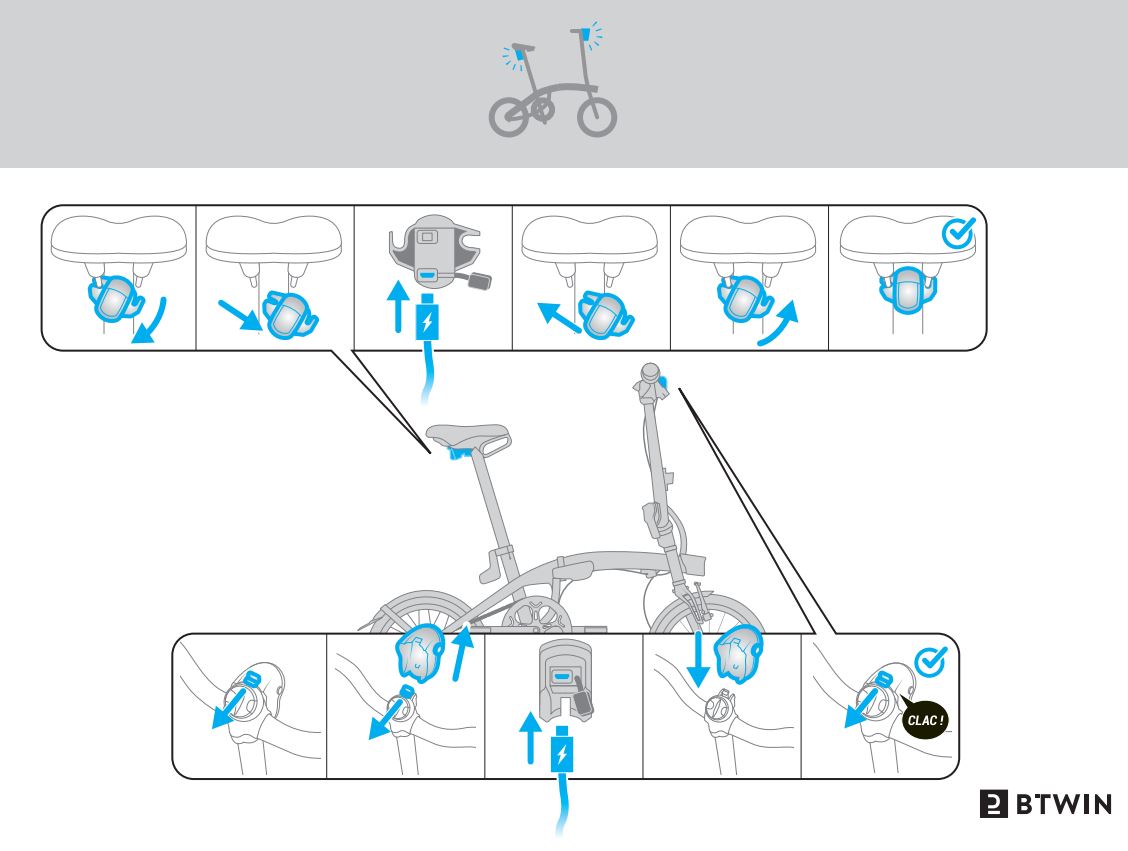 CLAC !

BTWIN