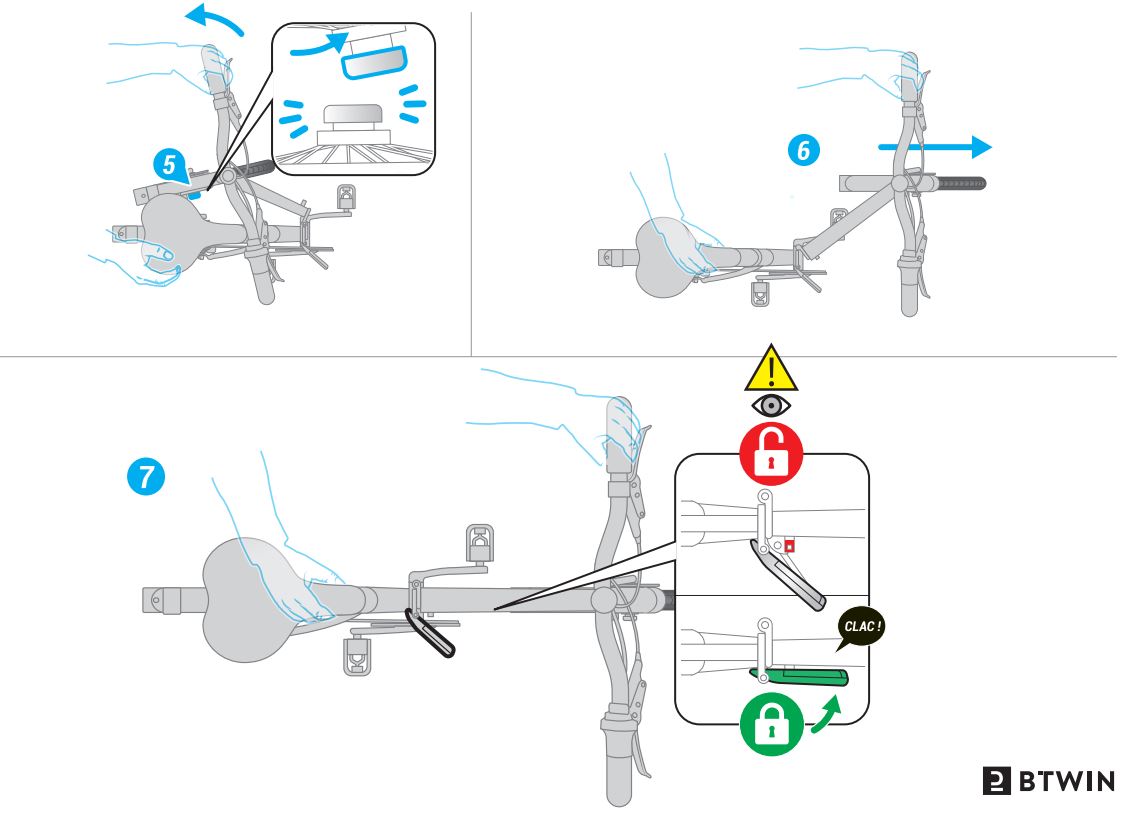 5

6

7

CLAC !

BTWIN