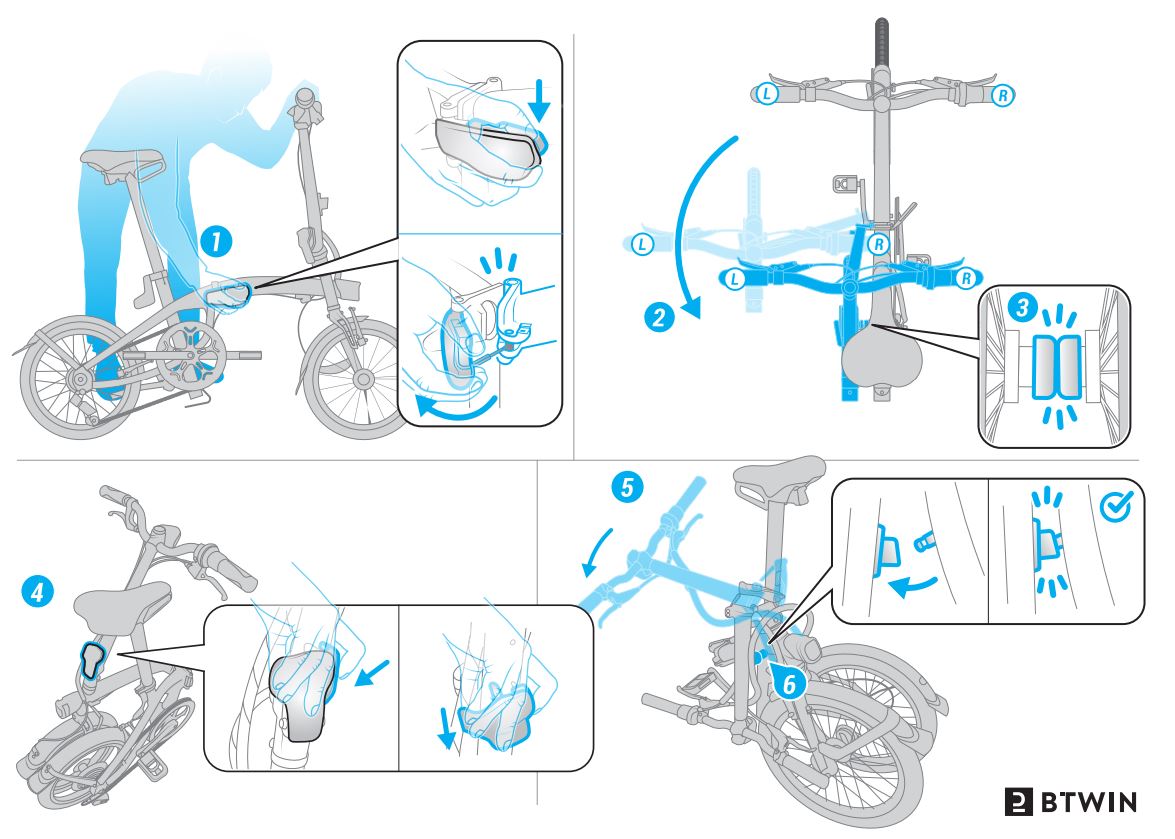 1

L

R

L

R

L

R

2

3

4

5

6

BTWIN