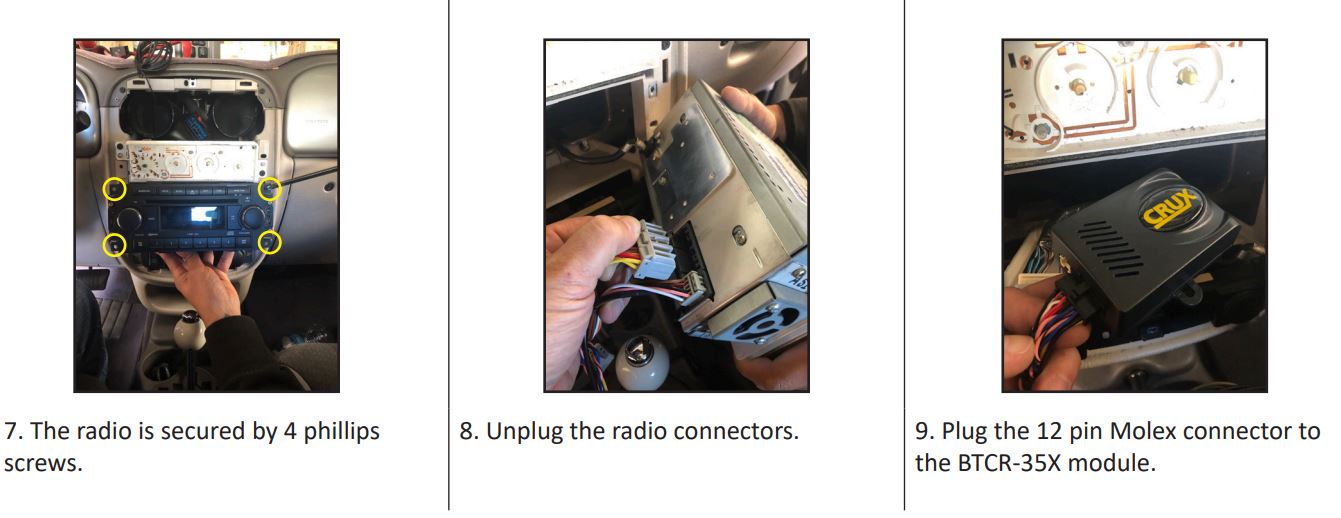 7. The radio is secured by 4 phillips screws.

8. Unplug the radio connectors.

CRUX

9. Plug the 12 pin Molex connector to the BTCR-35X module.