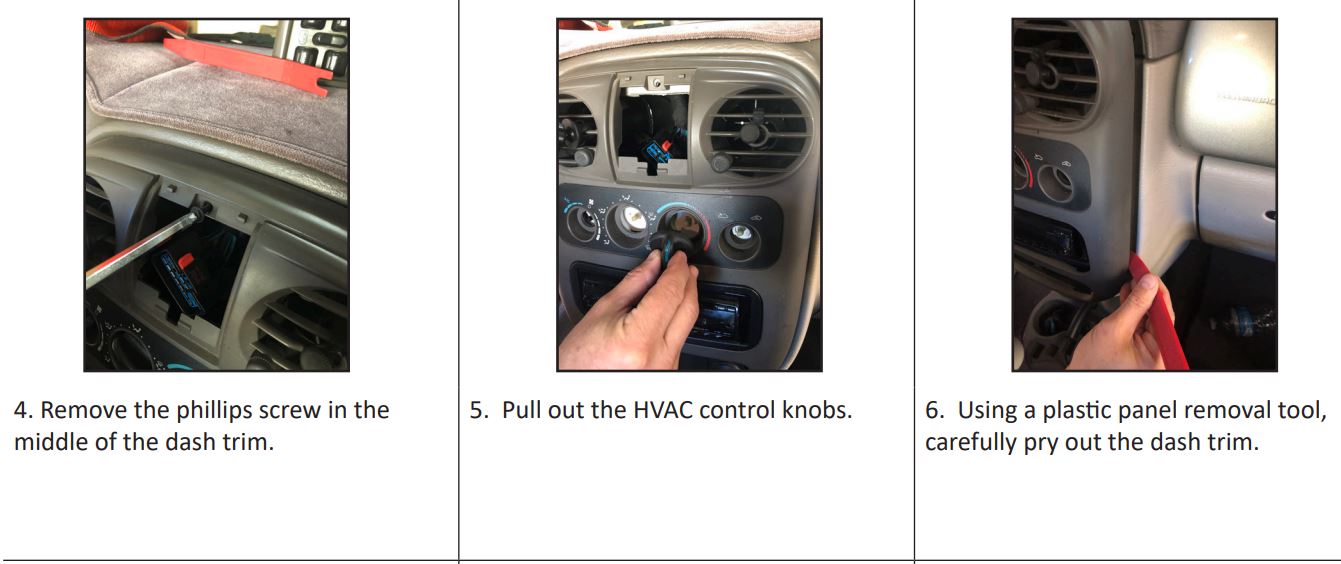 4. Remove the phillips screw in the middle of the dash trim.

5. Pull out the HVAC control knobs.

6. Using a plastic panel removal tool, carefully pry out the dash trim.