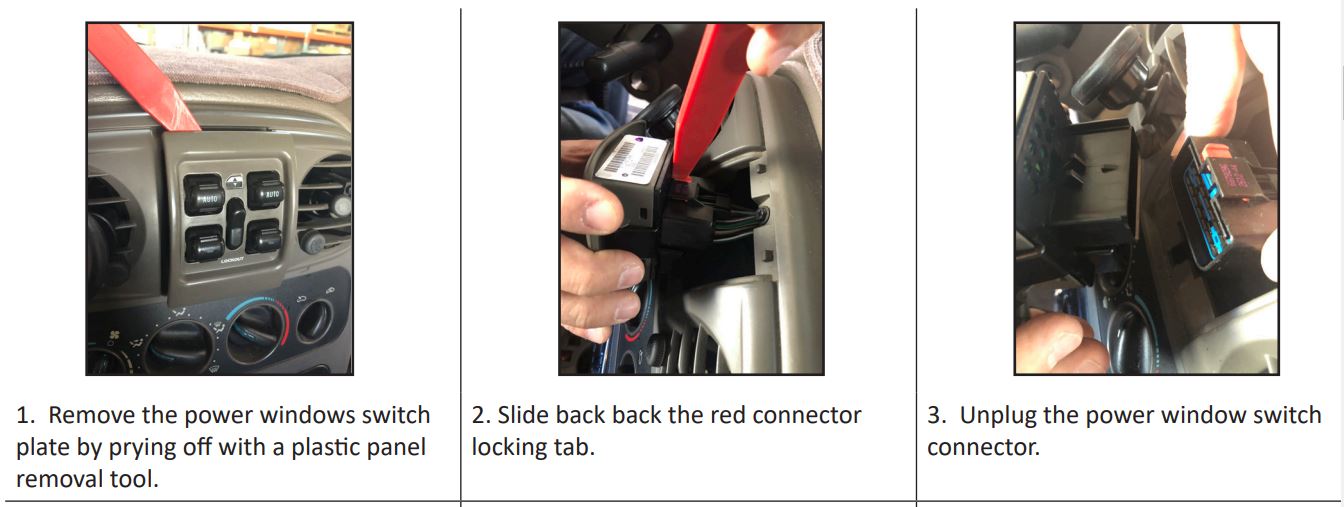 AUTO AUTO
LOCKOUT

1. Remove the power windows switch plate by prying off with a plastic panel removal tool.

2. Slide back back the red connector locking tab.

3. Unplug the power window switch connector.