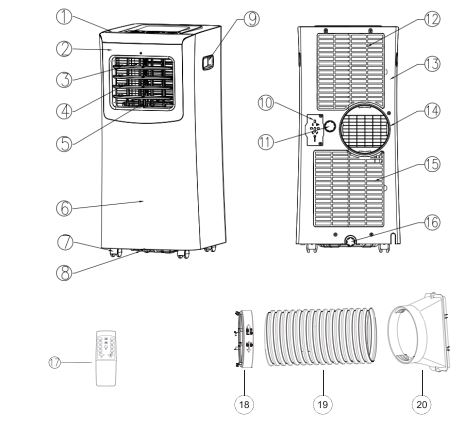 1
2
3
4
5
6
7
8
9
12
13
10
14
11
15
16
17
18
19
20