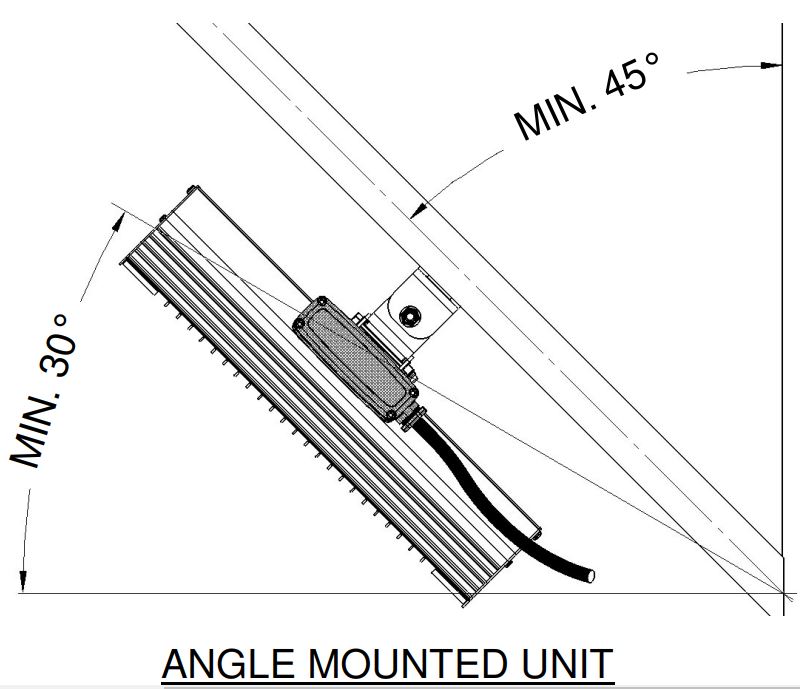 MIN. 45°

MIN. 30°

ANGLE MOUNTED UNIT